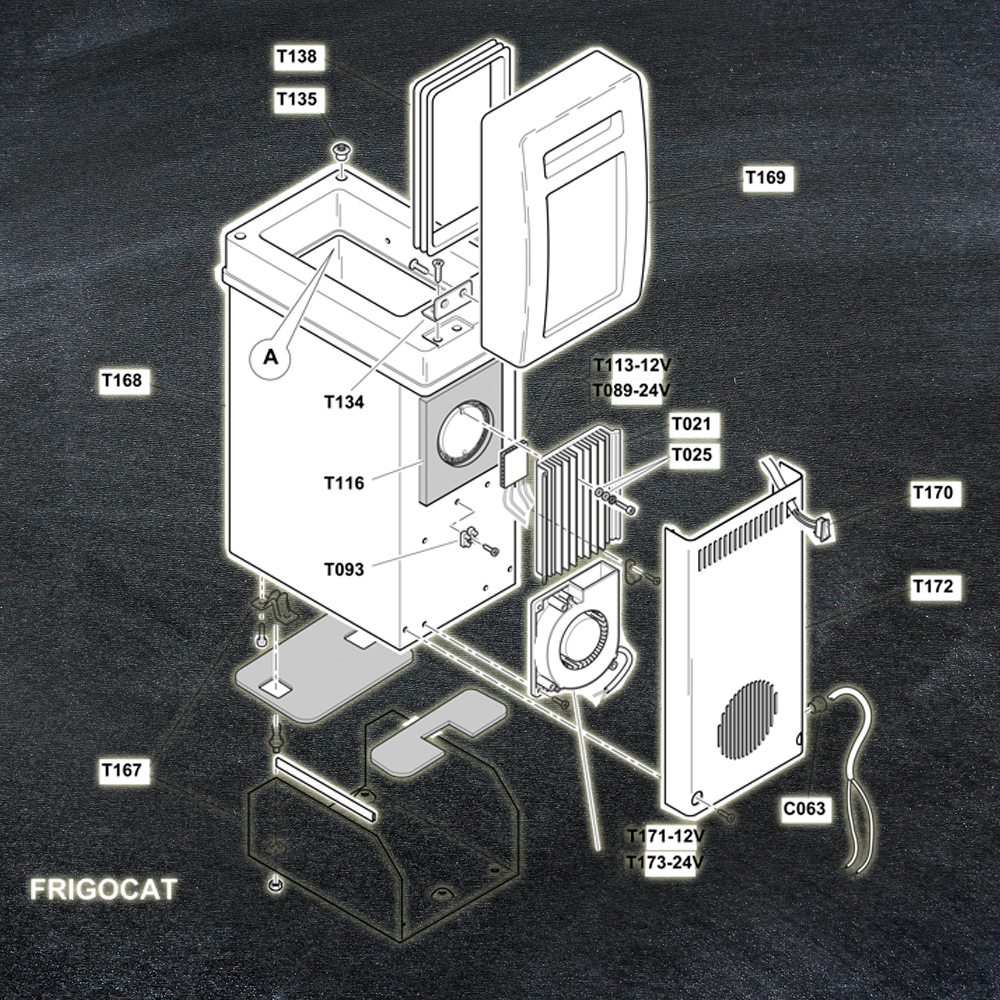 T138

T135

T169

A

T168

T134

T113-12V
T089-24V

T021

T025

T116

T170

T093

T172

T167

C063

T171-12V
T173-24V

FRIGOCAT