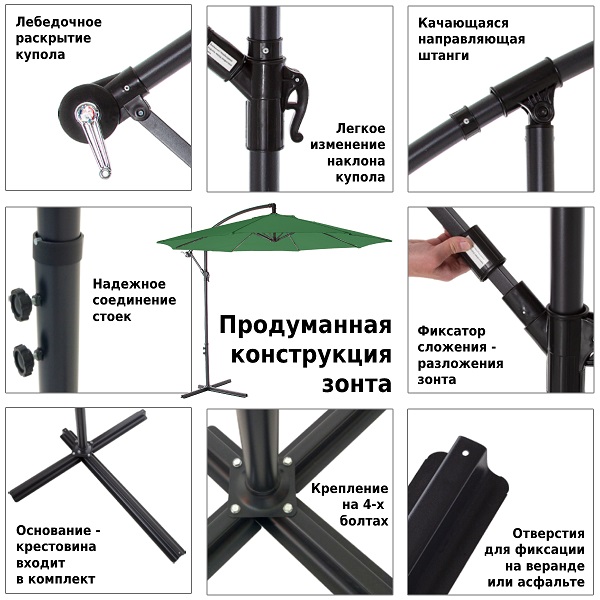 Лебедочное раскрытие купола

Легкое изменение наклона купола

Качающаяся направляющая штанги

Надежное соединение стоек

Продуманная конструкция зонта

Фиксатор сложения - разложения зонта

Основание - крестовина входит в комплект

Крепление на 4-х болтах

Отверстия для фиксации на веранде или асфальте