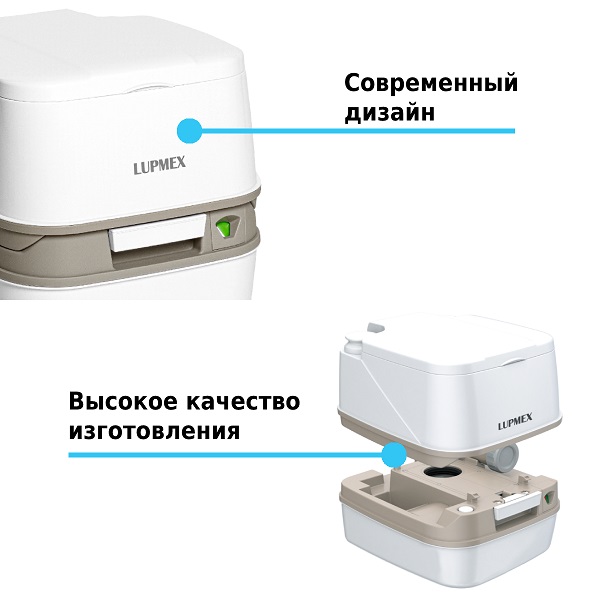 Современный дизайн

LUPMEX

Высокое качество изготовления

LUPMEX