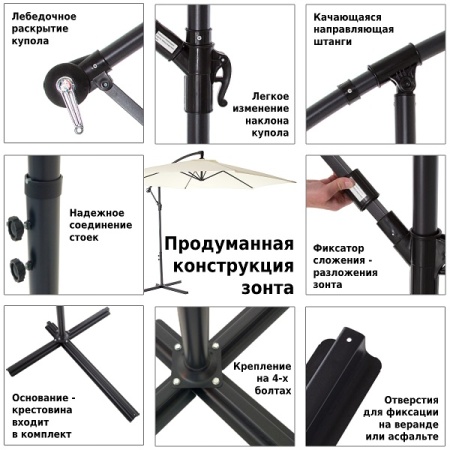 Лебедочное раскрытие купола

Легкое изменение наклона купола

Качающаяся направляющая штанги

Надежное соединение стоек

Продуманная конструкция зонта

Фиксатор сложения - разложения зонта

Основание - крестовина входит в комплект

Крепление на 4-х болтах

Отверстия для фиксации на веранде или асфальте