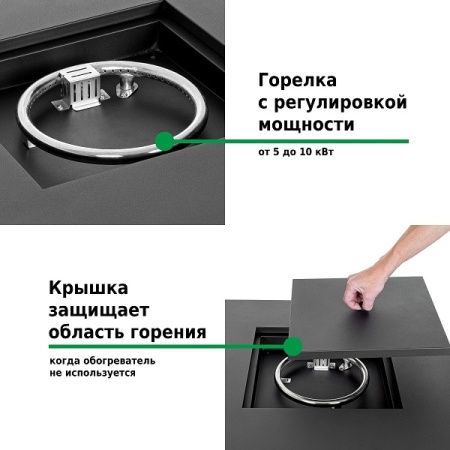 Горелка с регулировкой мощности

от 5 до 10 кВт

Крышка защищает область горения

когда обогреватель не используется