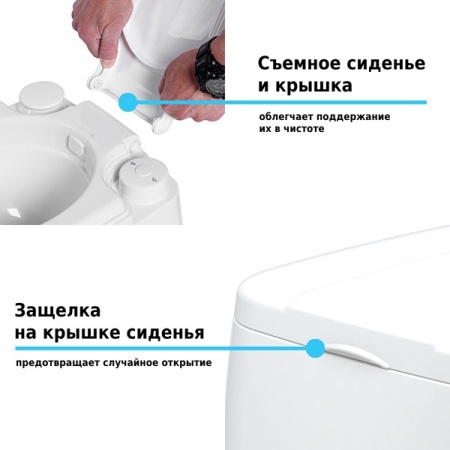 Съемное сиденье и крышка

облегчает поддержание их в чистоте

Защелка на крышке сиденья

предотвращает случайное открытие