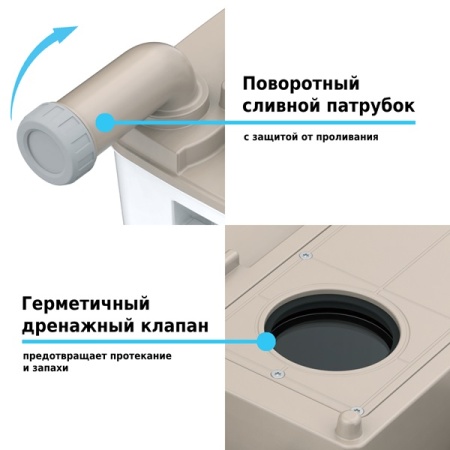 Поворотный сливной патрубок

с защитой от проливания

Герметичный дренажный клапан

предотвращает протекание и запахи