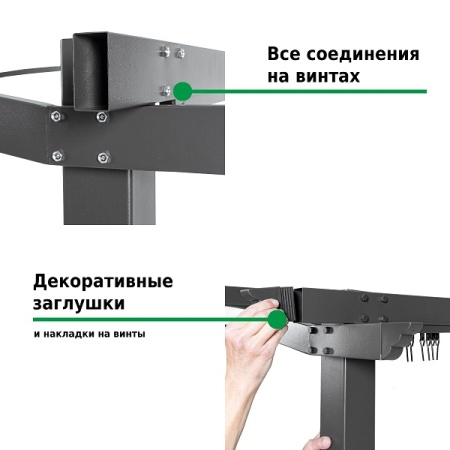 Все соединения на винтах

Декоративные заглушки

и накладки на винты