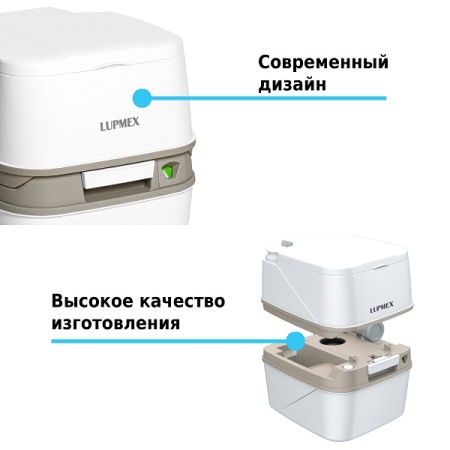 Современный дизайн

LUPMEX

Высокое качество изготовления

LUPMEX