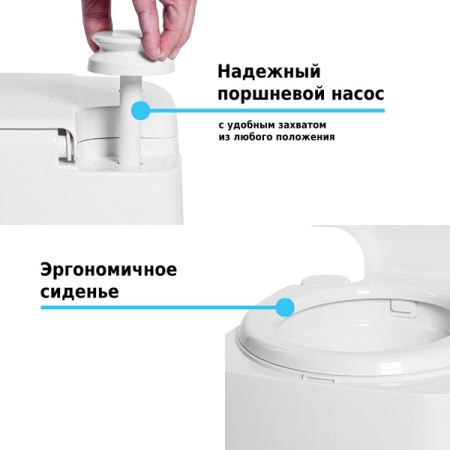 Надежный поршневой насос

с удобным захватом из любого положения

Эргономичное сиденье