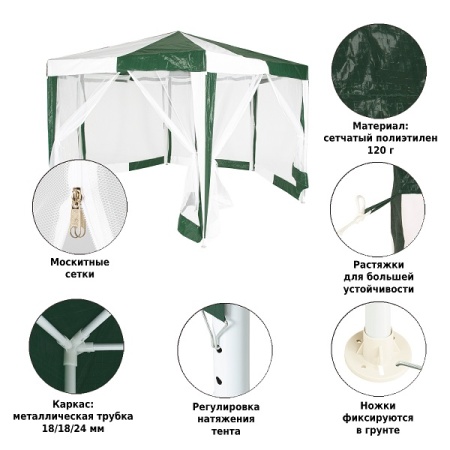 Материал: сетчатый полиэтилен 120 г

Москитные сетки

Растяжки для большей устойчивости

Каркас: металлическая трубка 18/18/24 мм

Регулировка натяжения тента

Ножки фиксируются в грунте