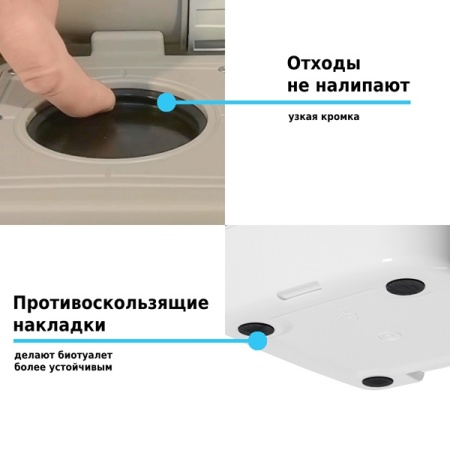 Отходы не налипают

узкая кромка

Противоскользящие накладки

делают биотуалет более устойчивым