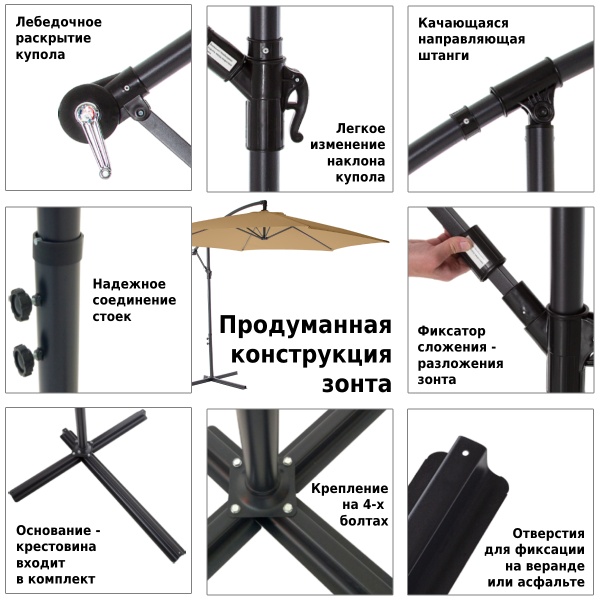 Лебедочное раскрытие купола

Легкое изменение наклона купола

Качающаяся направляющая штанги

Надежное соединение стоек

Продуманная конструкция зонта

Фиксатор сложения - разложения зонта

Основание - крестовина входит в комплект

Крепление на 4-х болтах

Отверстия для фиксации на веранде или асфальте