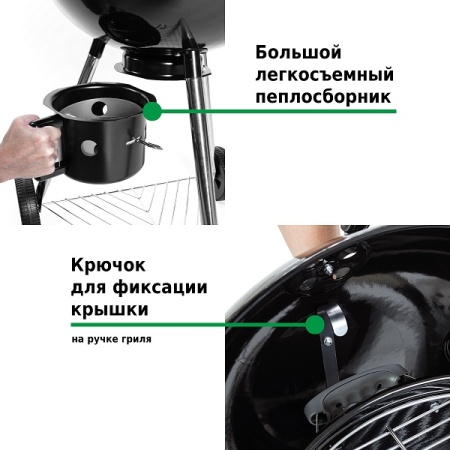 Большой легкосъемный пеплосборник

Крючок для фиксации крышки

на ручке гриля